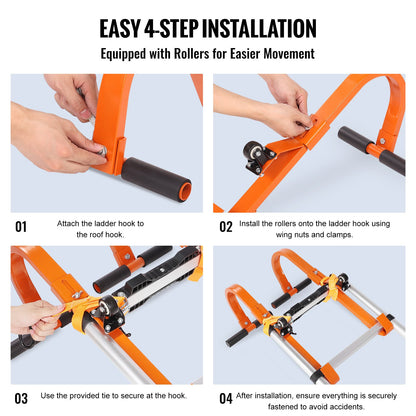 EASY 4-STEP INSTALLATION

Equipped with Rollers for Easier Movement

01 Attach the ladder hook to the roof hook.

02 Install the rollers onto the ladder hook using wing nuts and clamps.

03 Use the provided tie to secure at the hook.

04 After installation, ensure everything is securely fastened to avoid accidents.