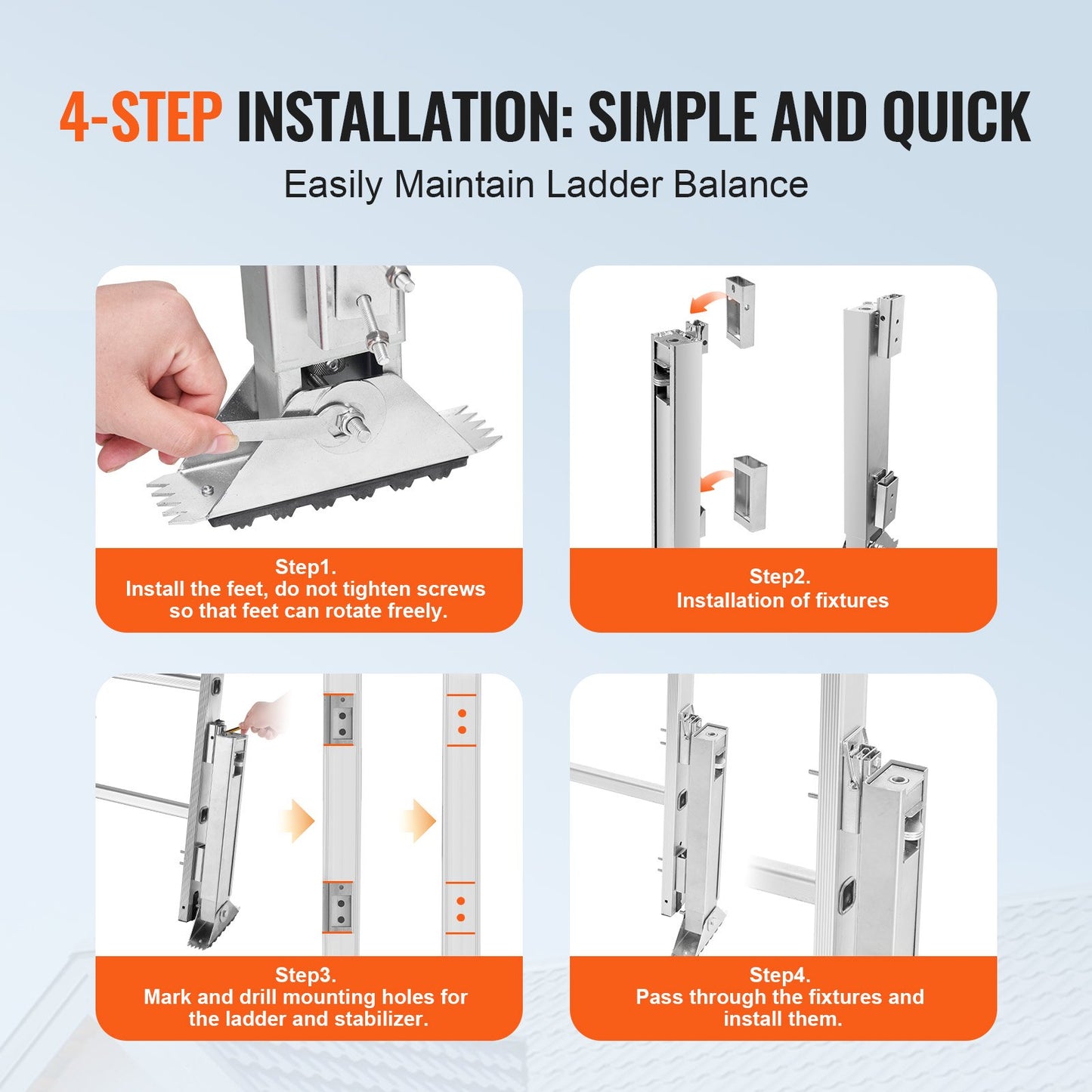 4-STEP INSTALLATION: SIMPLE AND QUICK

Easily Maintain Ladder Balance

Step1.
Install the feet, do not tighten screws so that feet can rotate freely.

Step2.
Installation of fixtures

Step3.
Mark and drill mounting holes for the ladder and stabilizer.

Step4.
Pass through the fixtures and install them.