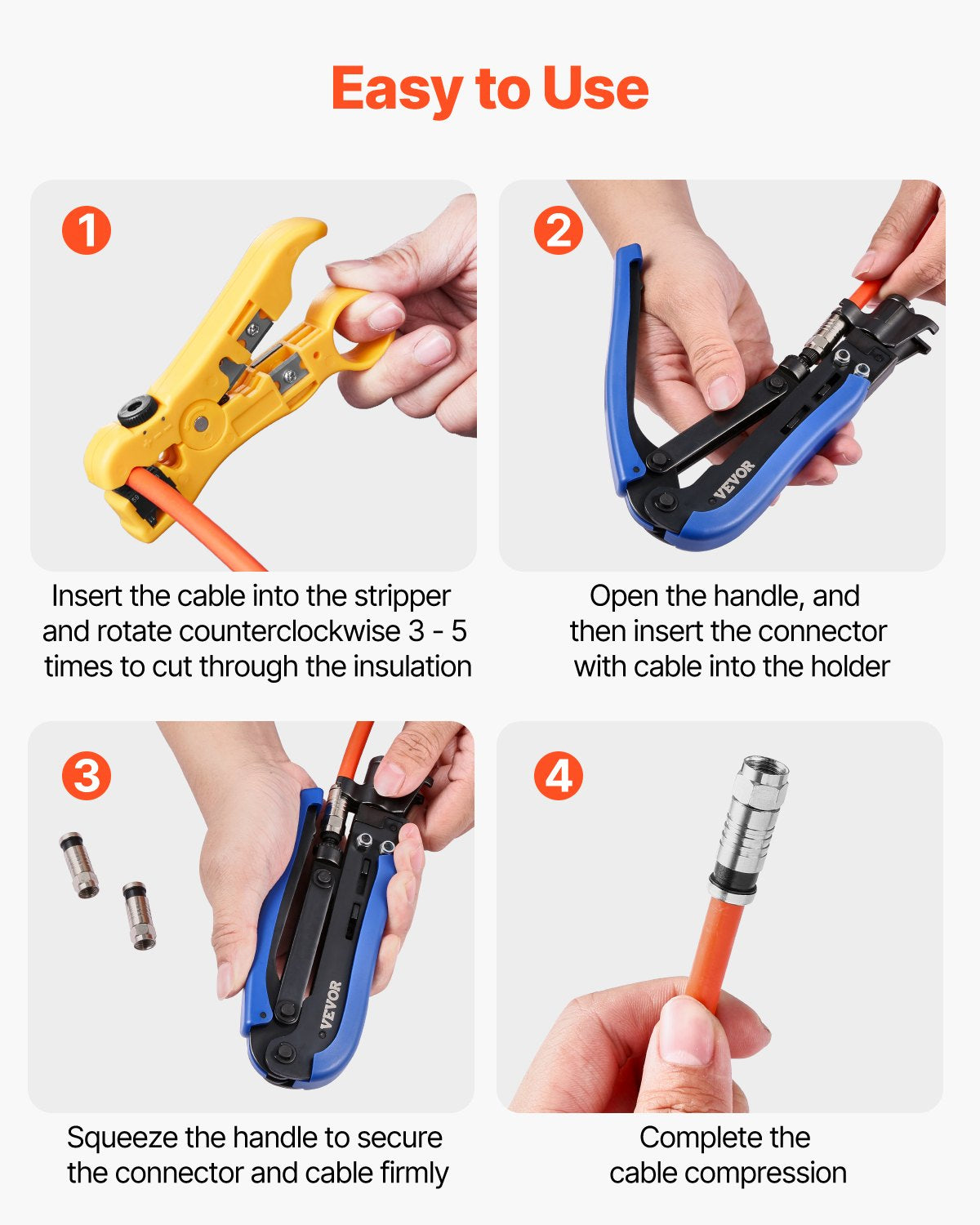 Easy to Use

1

Insert the cable into the stripper and rotate counterclockwise 3 - 5 times to cut through the insulation

2

VEVOR

Open the handle, and then insert the connector with cable into the holder

3

VEVOR

Squeeze the handle to secure the connector and cable firmly

4

Complete the cable compression