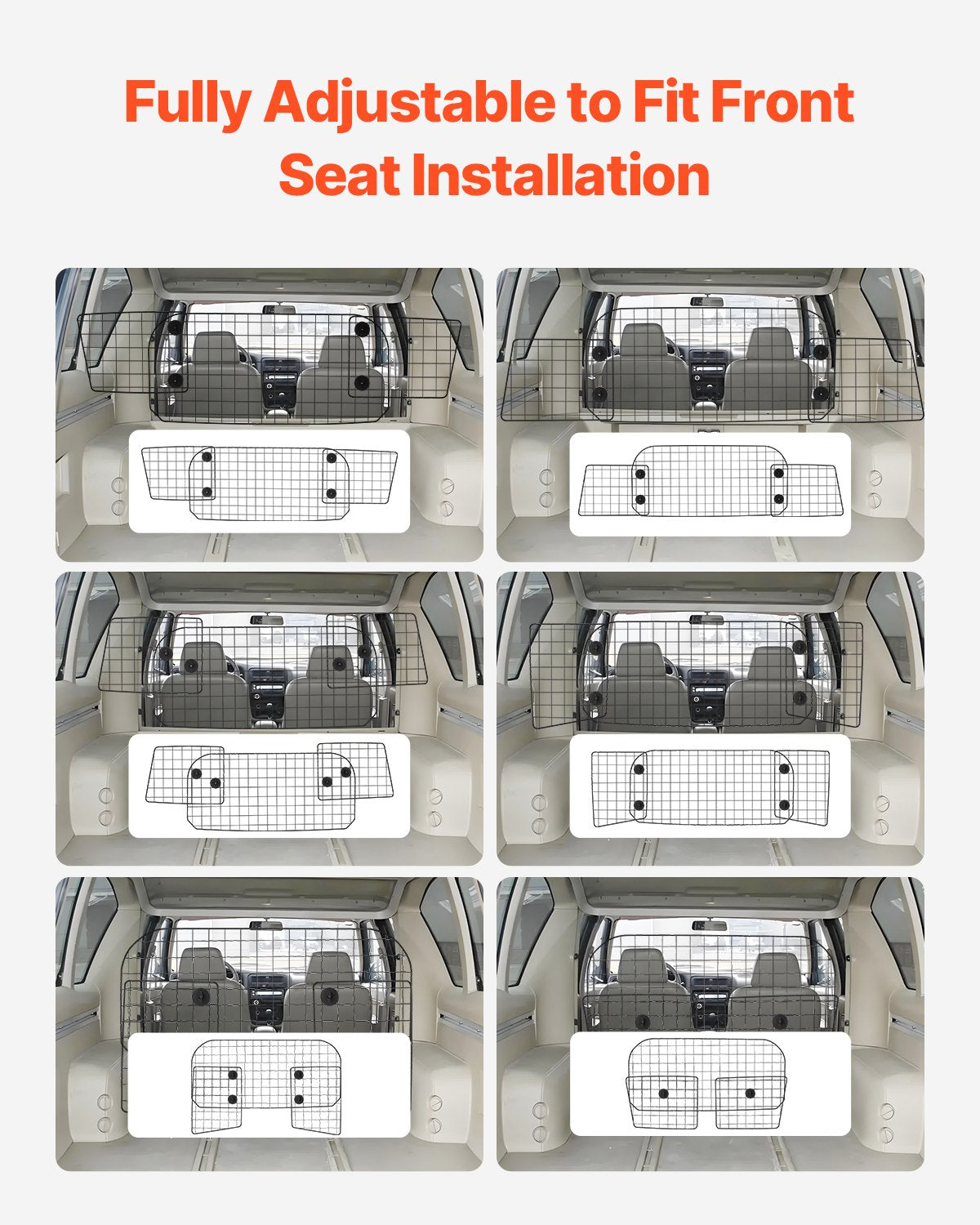 Fully Adjustable to Fit Front Seat Installation