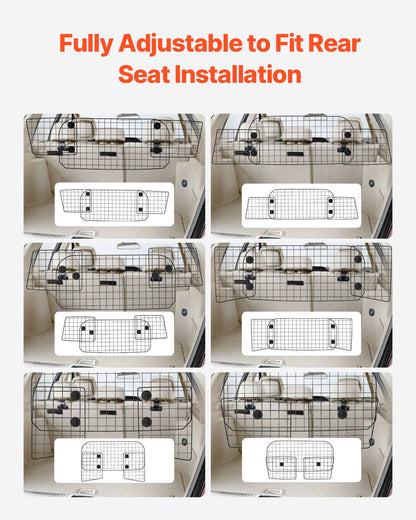 Fully Adjustable to Fit Rear Seat Installation