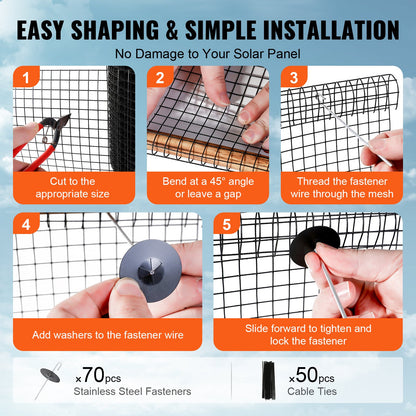 EASY SHAPING & SIMPLE INSTALLATION

No Damage to Your Solar Panel

1
Cut to the appropriate size

2
Bend at a 45° angle or leave a gap

3
Thread the fastener wire through the mesh

4
Add washers to the fastener wire

5
Slide forward to tighten and lock the fastener

×70pcs
Stainless Steel Fasteners

×50pcs
Cable Ties