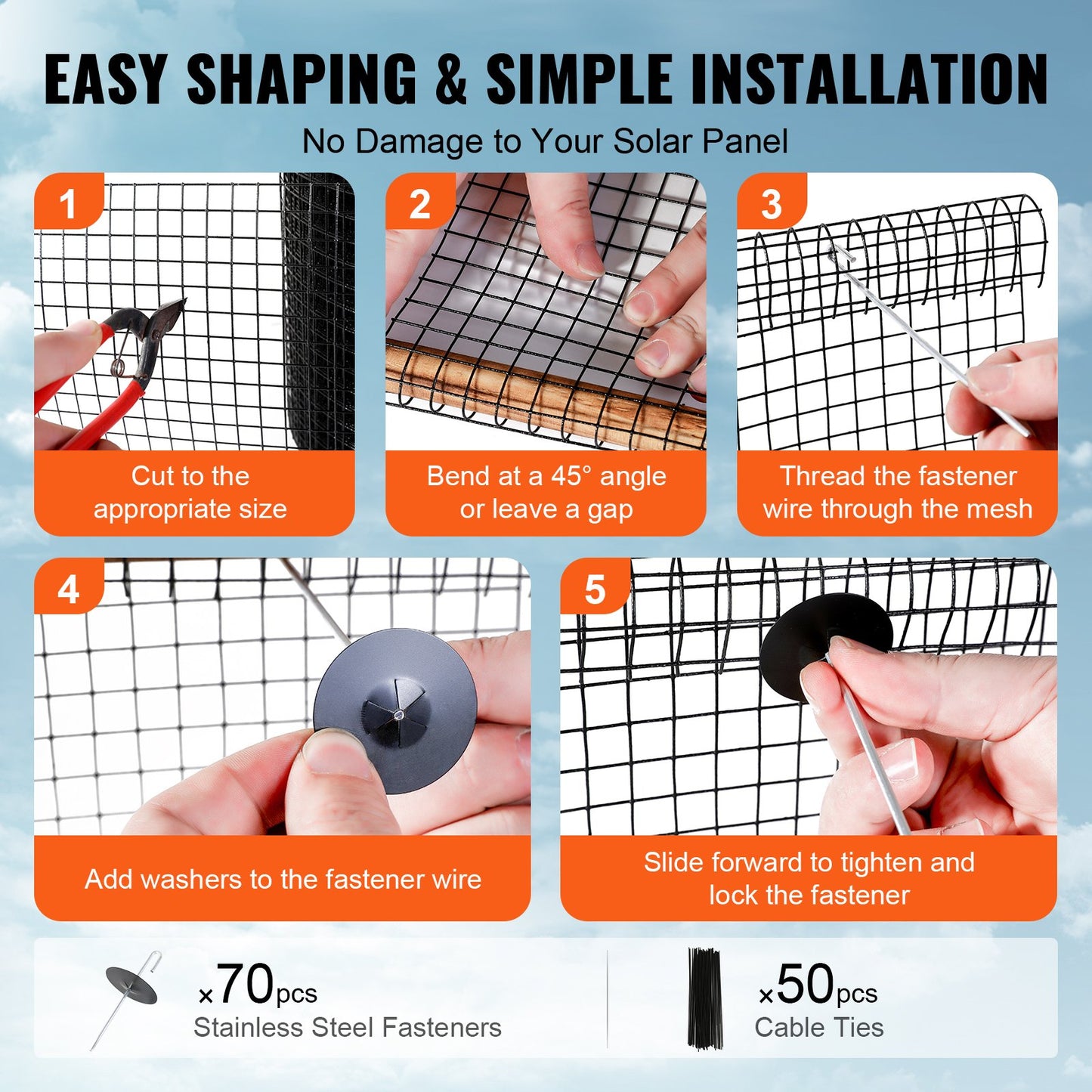 EASY SHAPING & SIMPLE INSTALLATION

No Damage to Your Solar Panel

1

Cut to the appropriate size

2

Bend at a 45° angle or leave a gap

3

Thread the fastener wire through the mesh

4

Add washers to the fastener wire

5

Slide forward to tighten and lock the fastener

×70pcs
Stainless Steel Fasteners

×50pcs
Cable Ties