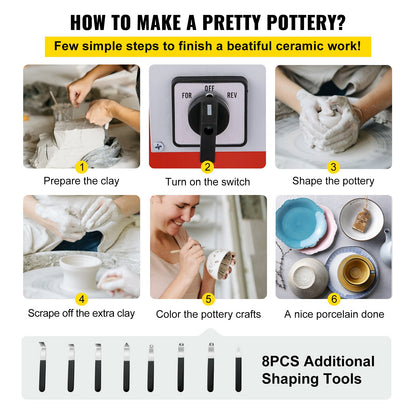 HOW TO MAKE A PRETTY POTTERY?

Few simple steps to finish a beatiful ceramic work!

FOR OFF REV

1 Prepare the clay

2 Turn on the switch

3 Shape the pottery

4 Scrape off the extra clay

5 Color the pottery crafts

6 A nice porcelain done

8PCS Additional Shaping Tools