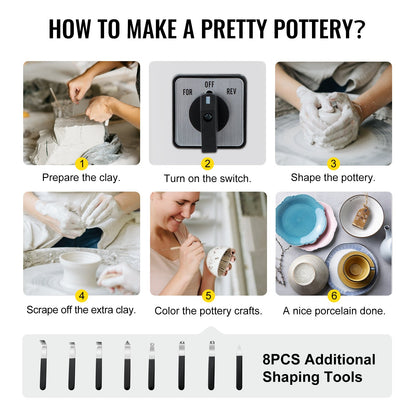 HOW TO MAKE A PRETTY POTTERY?

FOR OFF REV

1
Prepare the clay.

2
Turn on the switch.

3
Shape the pottery.

4
Scrape off the extra clay.

5
Color the pottery crafts.

6
A nice porcelain done.

8PCS Additional Shaping Tools