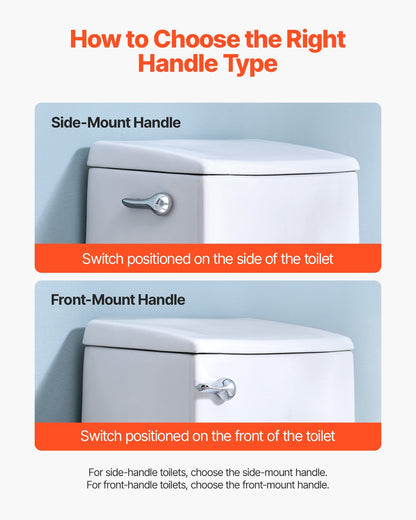 How to Choose the Right Handle Type

Side-Mount Handle

Switch positioned on the side of the toilet

Front-Mount Handle

Switch positioned on the front of the toilet

For side-handle toilets, choose the side-mount handle.
For front-handle toilets, choose the front-mount handle.