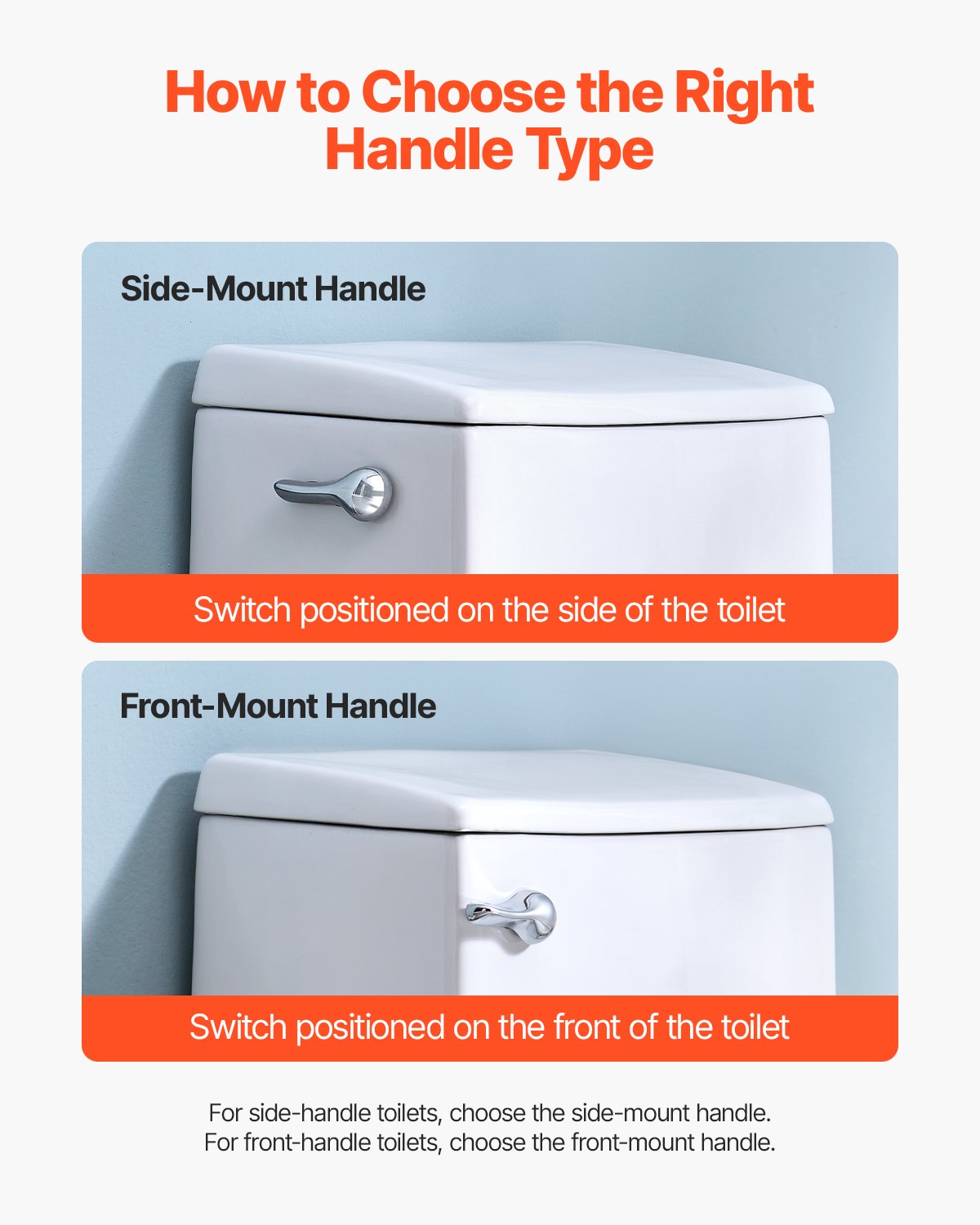 How to Choose the Right Handle Type

Side-Mount Handle

Switch positioned on the side of the toilet

Front-Mount Handle

Switch positioned on the front of the toilet

For side-handle toilets, choose the side-mount handle.
For front-handle toilets, choose the front-mount handle.