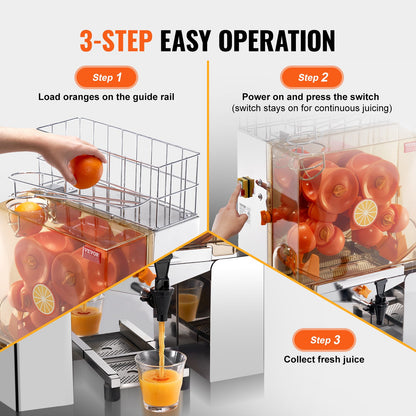 3-STEP EASY OPERATION

Step 1
Load oranges on the guide rail

Step 2
Power on and press the switch
(switch stays on for continuous juicing)

VEVOR

Step 3
Collect fresh juice