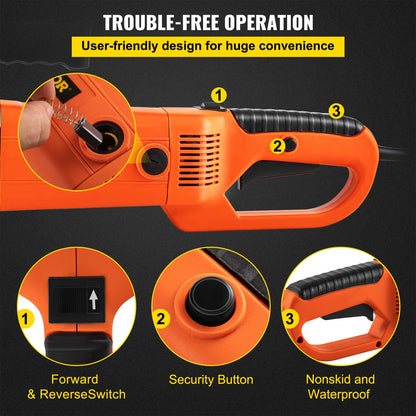 TROUBLE-FREE OPERATION

User-friendly design for huge convenience

OR

1

3

2

1

2

3

Forward & ReverseSwitch

Security Button

Nonskid and Waterproof