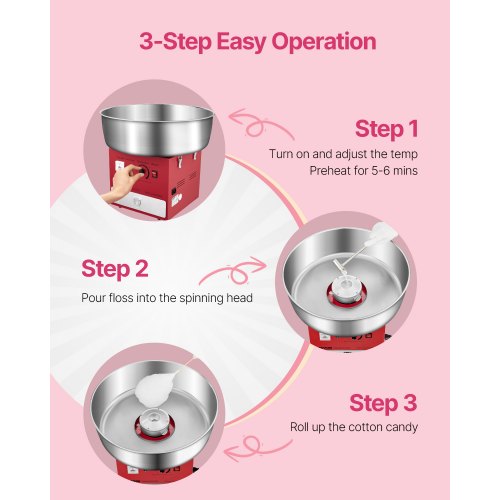 3-Step Easy Operation

Step 1

Turn on and adjust the temp
Preheat for 5-6 mins

Step 2

Pour floss into the spinning head

Step 3

Roll up the cotton candy