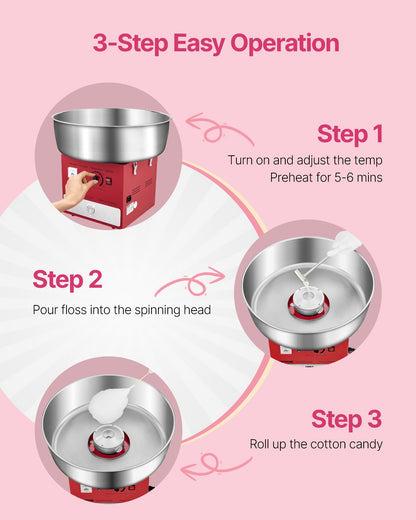 3-Step Easy Operation

Step 1

Turn on and adjust the temp
Preheat for 5-6 mins

Step 2

Pour floss into the spinning head

Step 3

Roll up the cotton candy