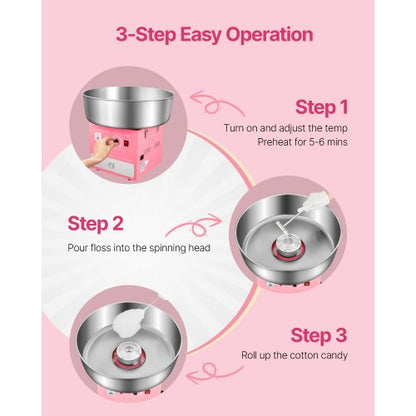 3-Step Easy Operation

Step 1

Turn on and adjust the temp
Preheat for 5-6 mins

Step 2

Pour floss into the spinning head

Step 3

Roll up the cotton candy