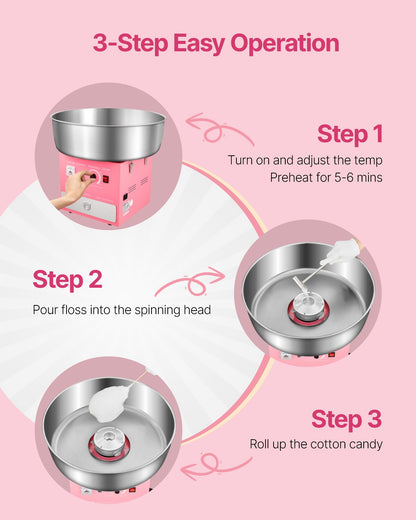 3-Step Easy Operation

Step 1

Turn on and adjust the temp
Preheat for 5-6 mins

Step 2

Pour floss into the spinning head

Step 3

Roll up the cotton candy