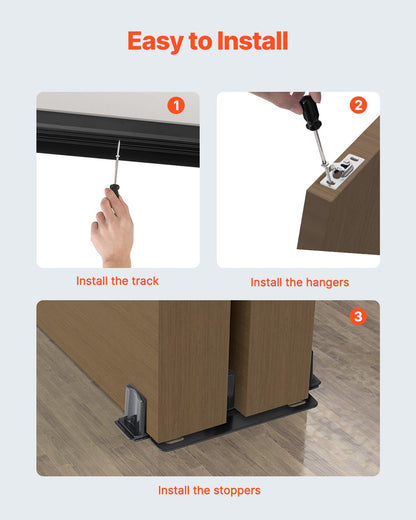 Easy to Install

1

Install the track

2

Install the hangers

3

Install the stoppers