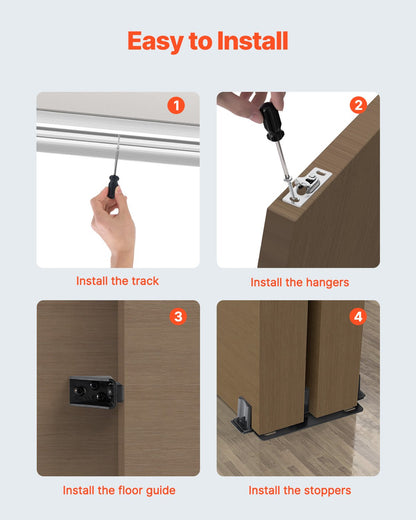 Easy to Install

1

Install the track

2

Install the hangers

3

Install the floor guide

4

Install the stoppers