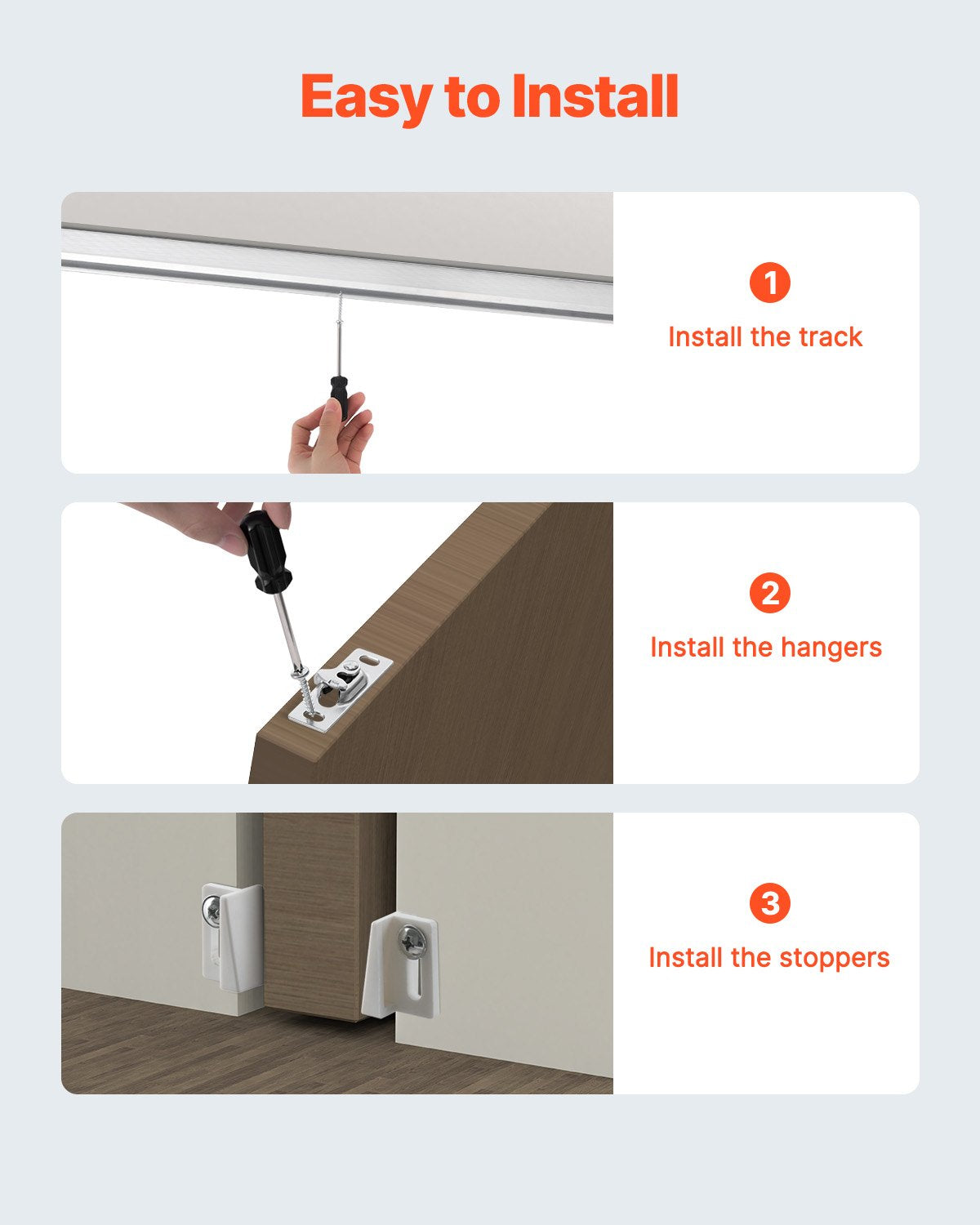 Easy to Install

1
Install the track

2
Install the hangers

3
Install the stoppers