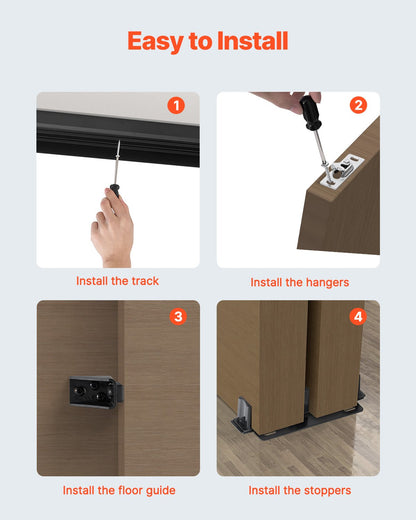 Easy to Install

1

Install the track

2

Install the hangers

3

Install the floor guide

4

Install the stoppers