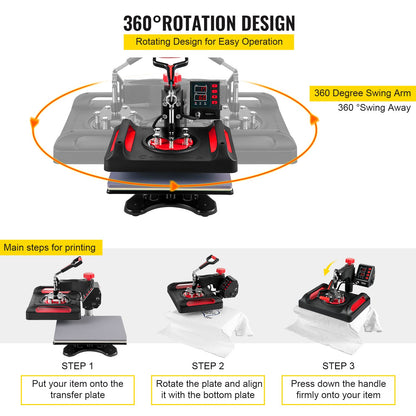 360°ROTATION DESIGN

Rotating Design for Easy Operation

360 Degree Swing Arm

360 °Swing Away

Main steps for printing

STEP 1

Put your item onto the transfer plate

STEP 2

Rotate the plate and align it with the bottom plate

STEP 3

Press down the handle firmly onto your item