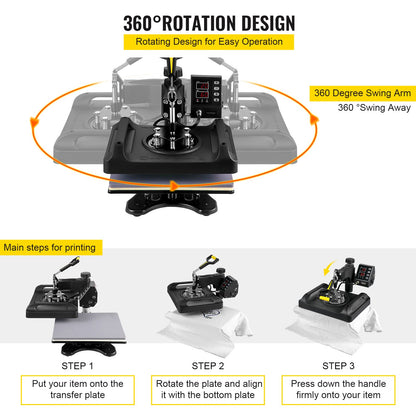 360°ROTATION DESIGN

Rotating Design for Easy Operation

360 Degree Swing Arm

360 °Swing Away

Main steps for printing

STEP 1

Put your item onto the transfer plate

STEP 2

Rotate the plate and align it with the bottom plate

STEP 3

Press down the handle firmly onto your item