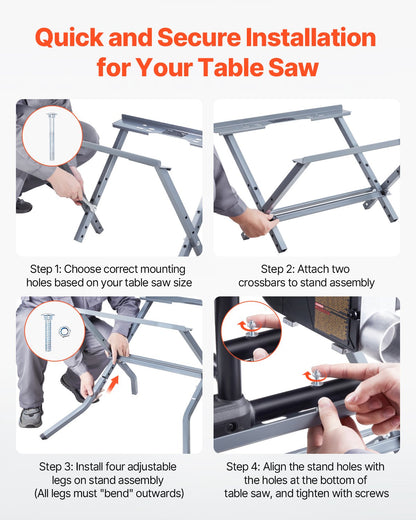 Quick and Secure Installation for Your Table Saw

Step 1: Choose correct mounting holes based on your table saw size

Step 2: Attach two crossbars to stand assembly

Step 3: Install four adjustable legs on stand assembly (All legs must "bend" outwards)

Step 4: Align the stand holes with the holes at the bottom of table saw, and tighten with screws