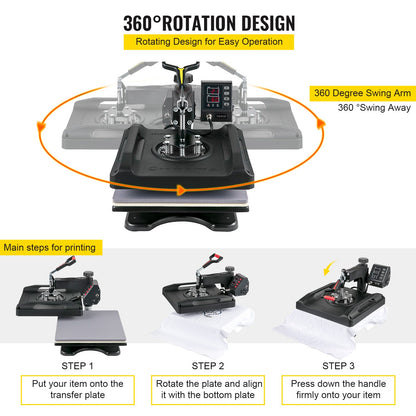 360°ROTATION DESIGN

Rotating Design for Easy Operation

360 Degree Swing Arm

360 °Swing Away

Main steps for printing

STEP 1

Put your item onto the transfer plate

STEP 2

Rotate the plate and align it with the bottom plate

STEP 3

Press down the handle firmly onto your item