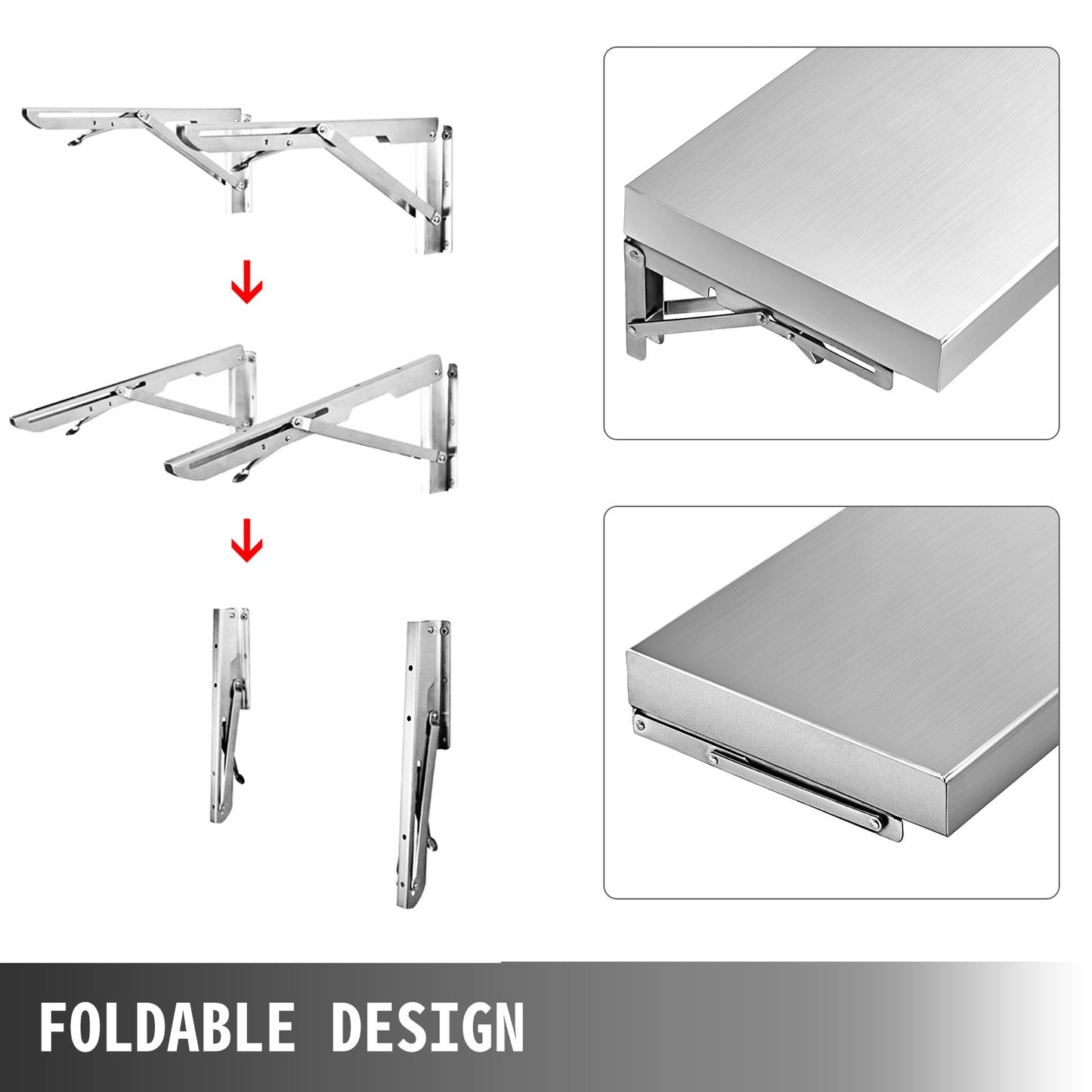 FOLDABLE DESIGN