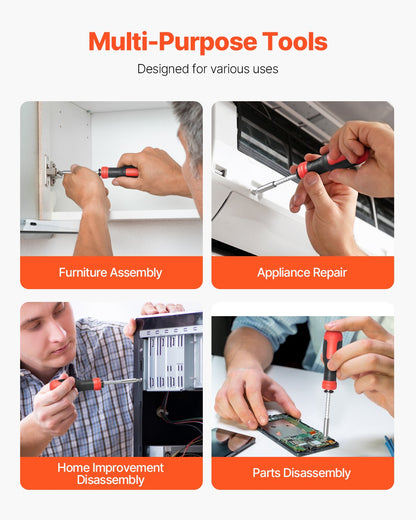 Multi-Purpose Tools

Designed for various uses

Furniture Assembly

Appliance Repair

Home Improvement Disassembly

Parts Disassembly