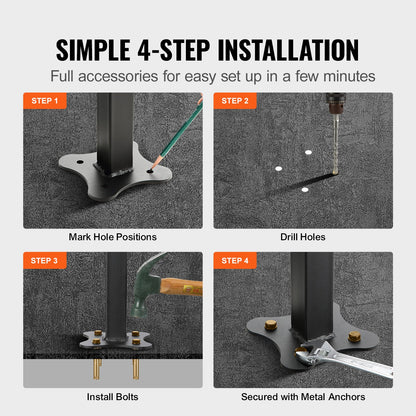 SIMPLE 4-STEP INSTALLATION

Full accessories for easy set up in a few minutes

STEP 1

Mark Hole Positions

STEP 2

Drill Holes

STEP 3

Install Bolts

STEP 4

Secured with Metal Anchors