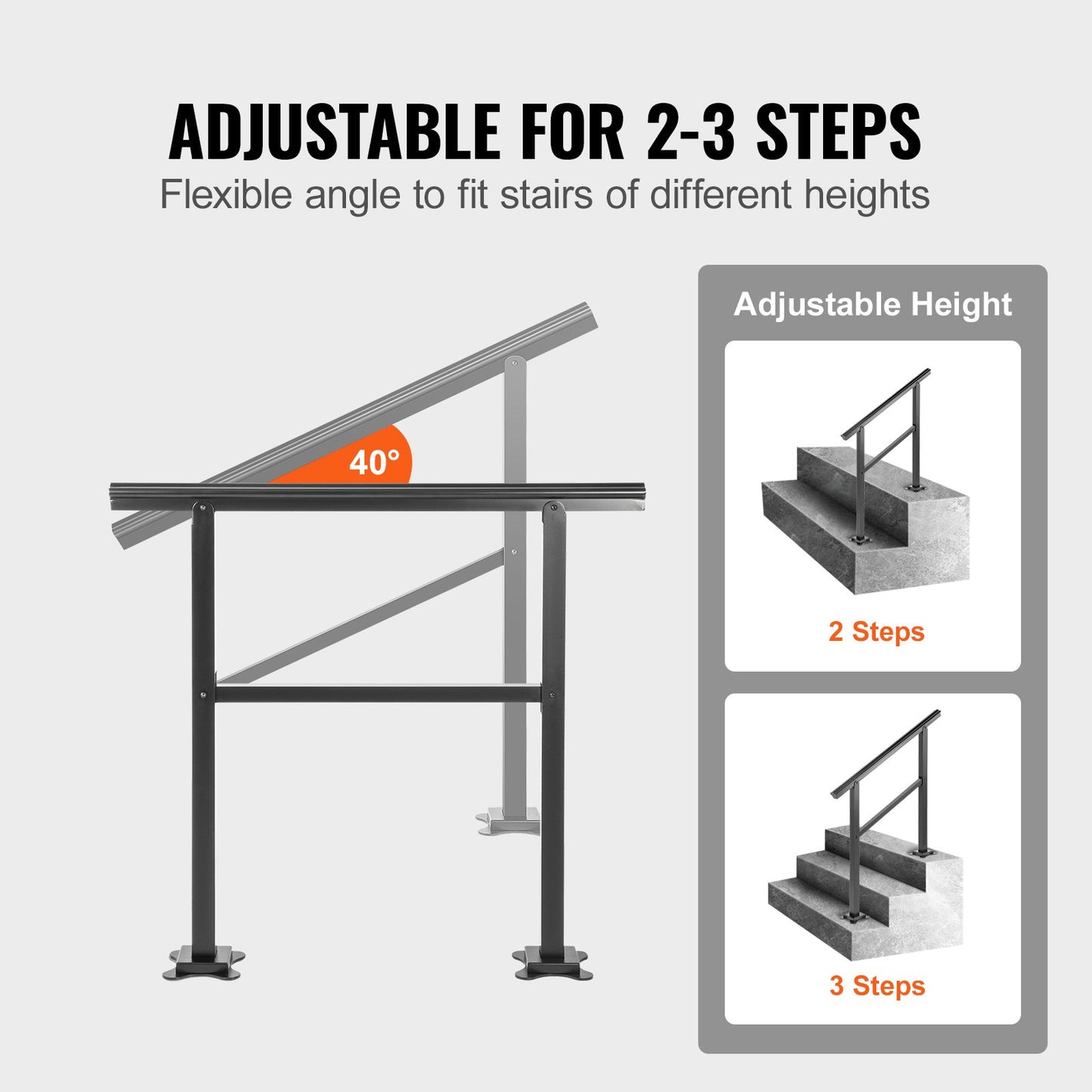 ADJUSTABLE FOR 2-3 STEPS
Flexible angle to fit stairs of different heights

40°

Adjustable Height

2 Steps

3 Steps