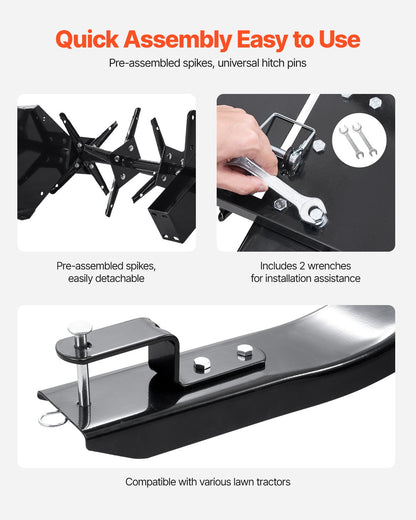 Quick Assembly Easy to Use

Pre-assembled spikes, universal hitch pins

Pre-assembled spikes, easily detachable

Includes 2 wrenches for installation assistance

Compatible with various lawn tractors