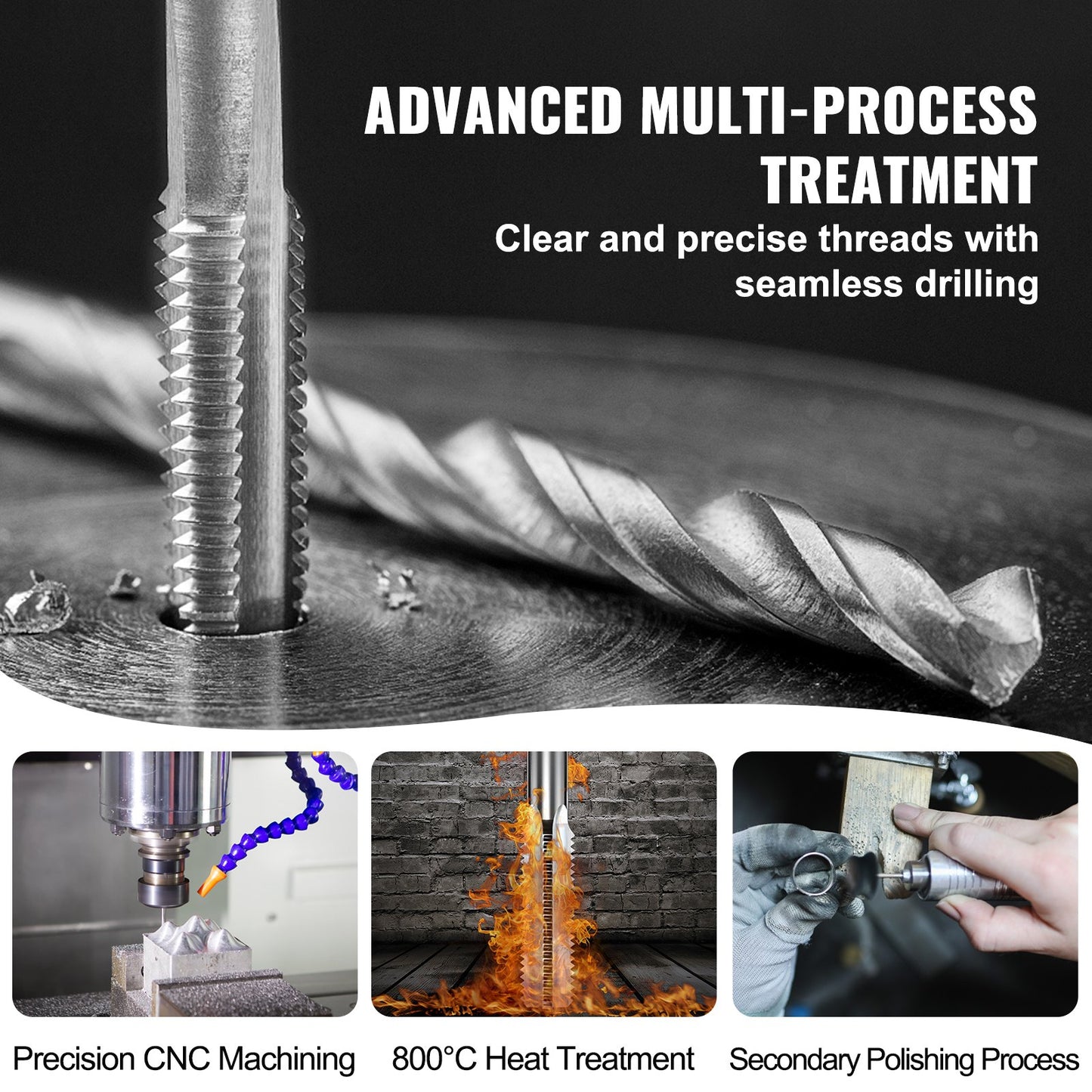 ADVANCED MULTI-PROCESS TREATMENT

Clear and precise threads with seamless drilling

Precision CNC Machining

800°C Heat Treatment

Secondary Polishing Process