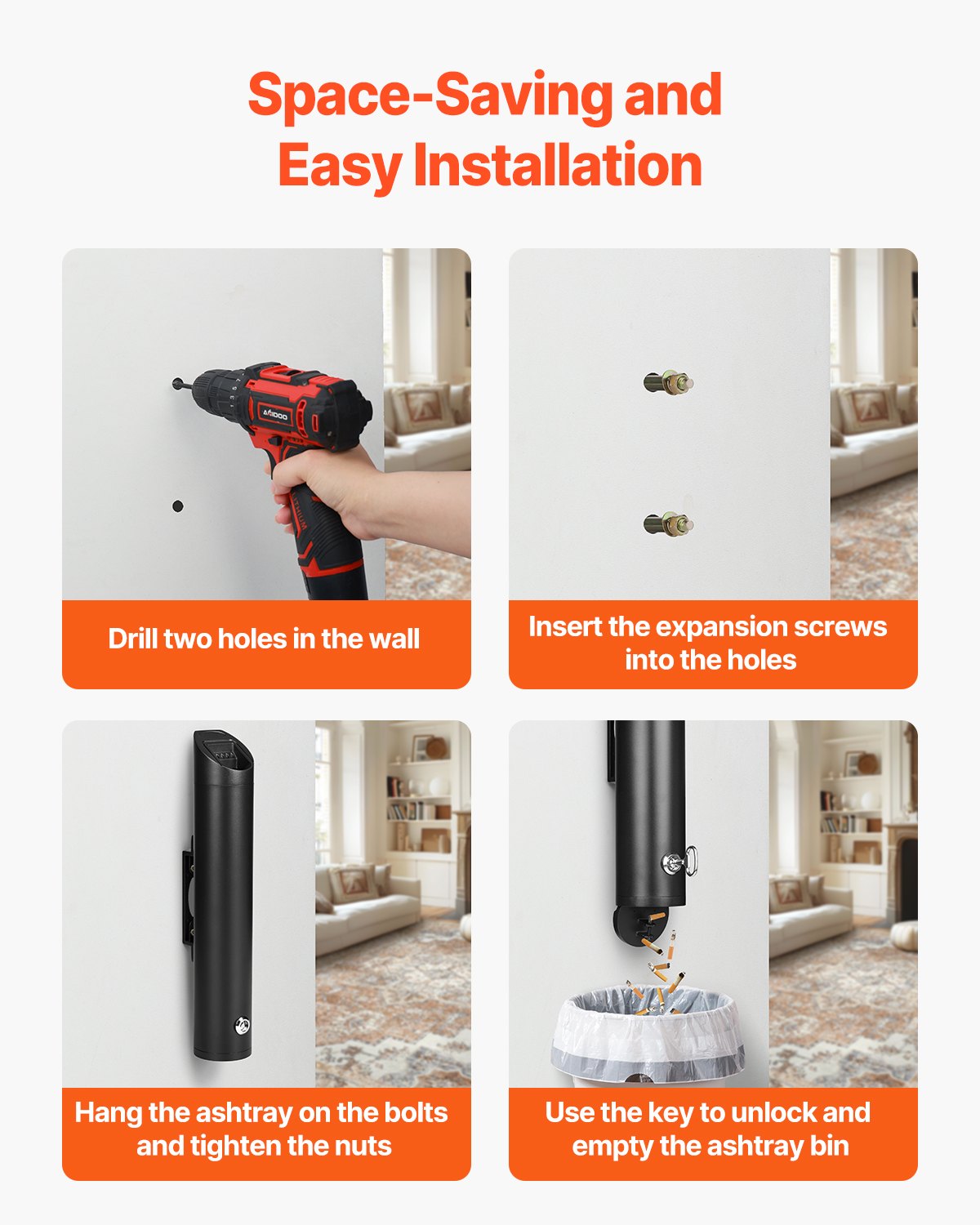 Space-Saving and Easy Installation

AVIDOO

Drill two holes in the wall

Insert the expansion screws into the holes

Hang the ashtray on the bolts and tighten the nuts

Use the key to unlock and empty the ashtray bin