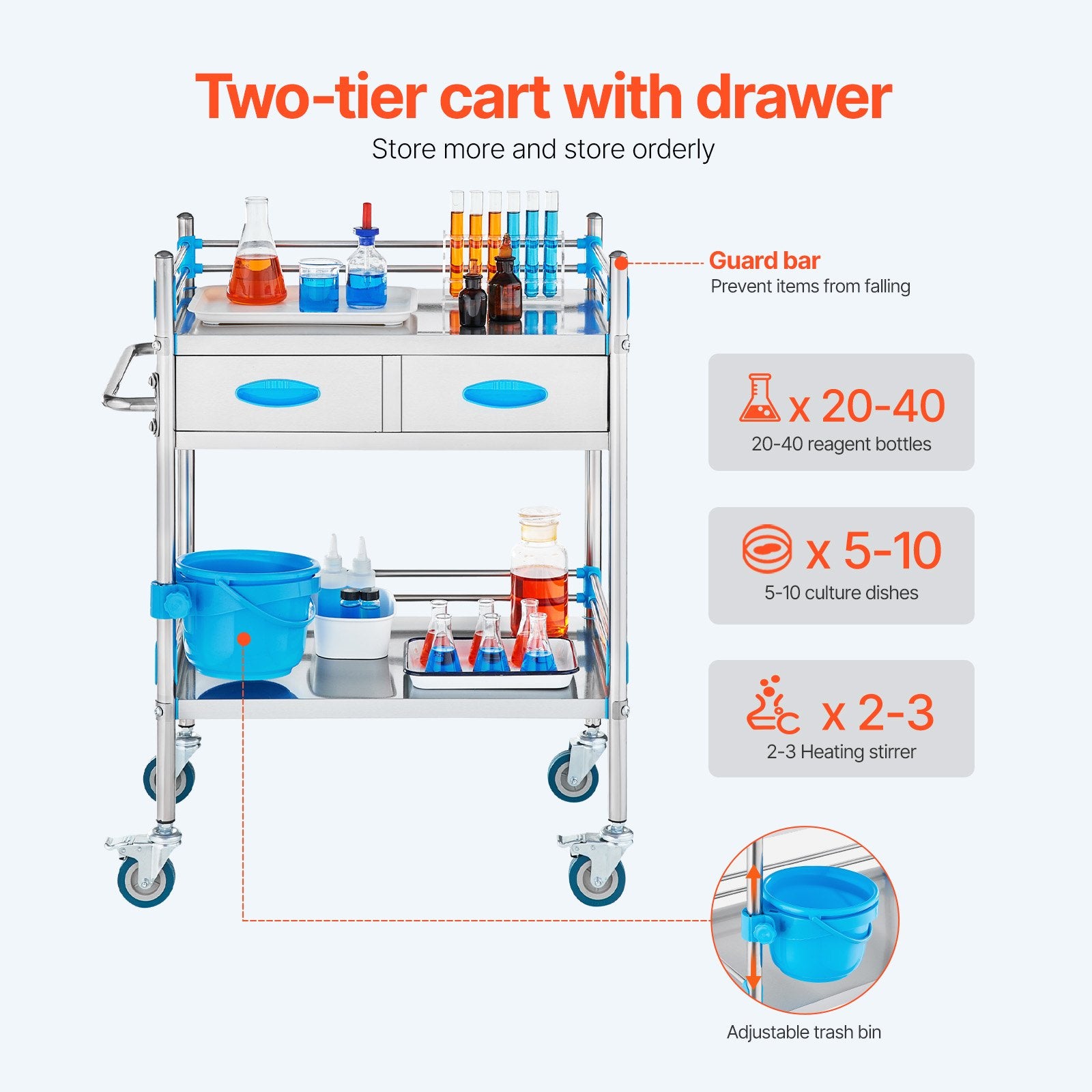 Two-tier cart with drawer

Store more and store orderly

Guard bar

Prevent items from falling

x 20-40

20-40 reagent bottles

x 5-10

5-10 culture dishes

x 2-3

2-3 Heating stirrer

Adjustable trash bin