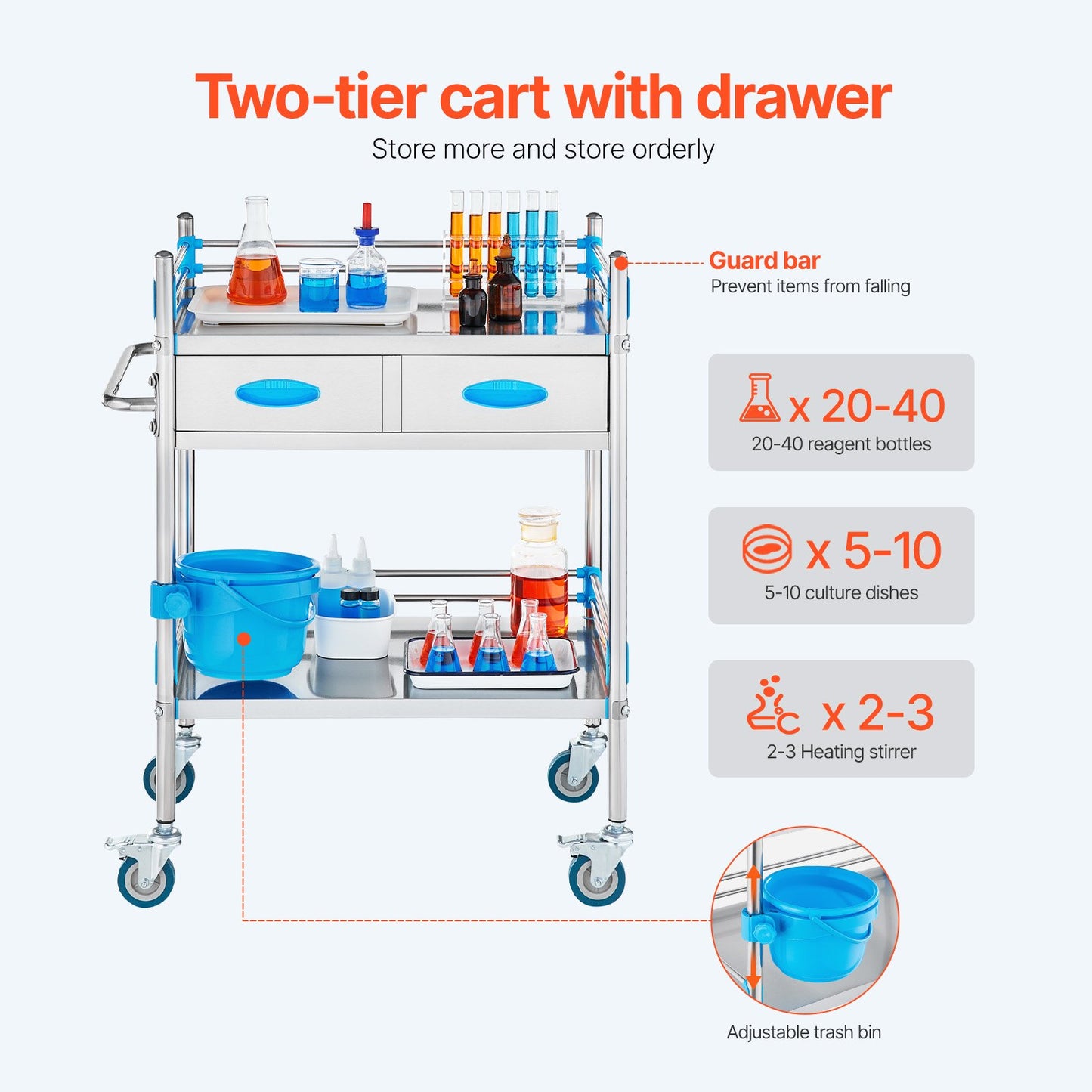 Two-tier cart with drawer
Store more and store orderly

Guard bar
Prevent items from falling

x 20-40
20-40 reagent bottles

x 5-10
5-10 culture dishes

x 2-3
2-3 Heating stirrer

Adjustable trash bin