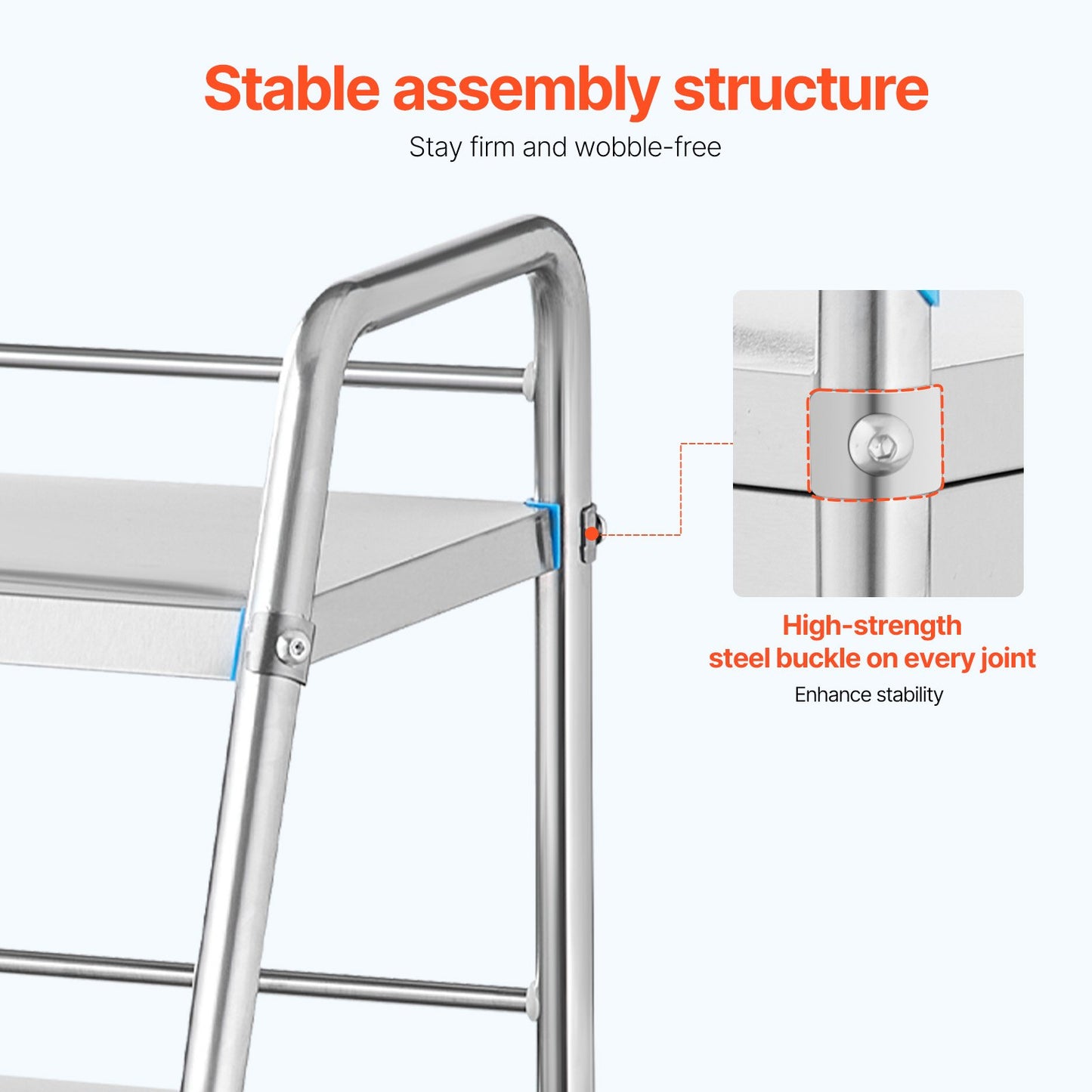 Stable assembly structure

Stay firm and wobble-free

High-strength steel buckle on every joint

Enhance stability