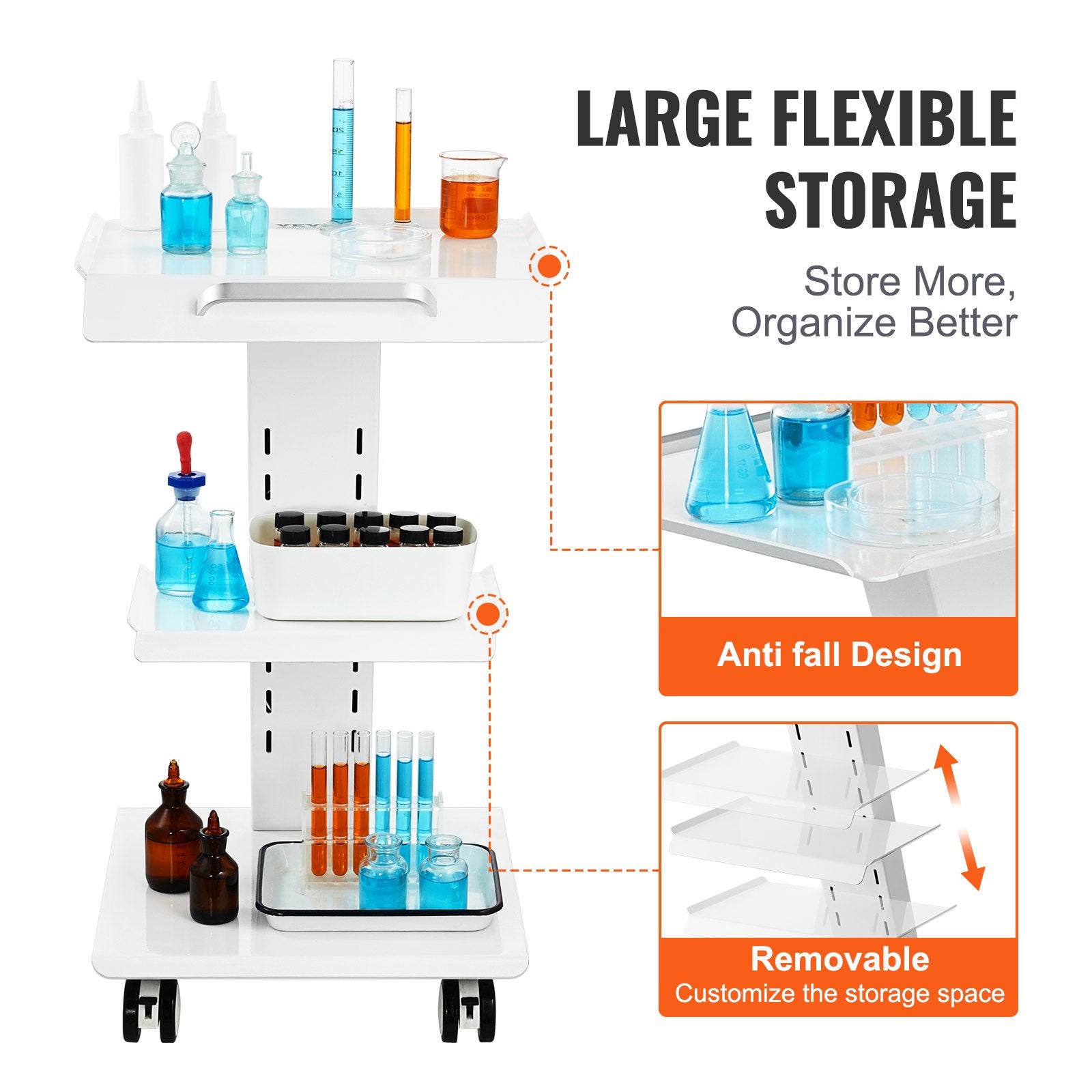 LARGE FLEXIBLE STORAGE

Store More, Organize Better

Anti fall Design

Removable
Customize the storage space