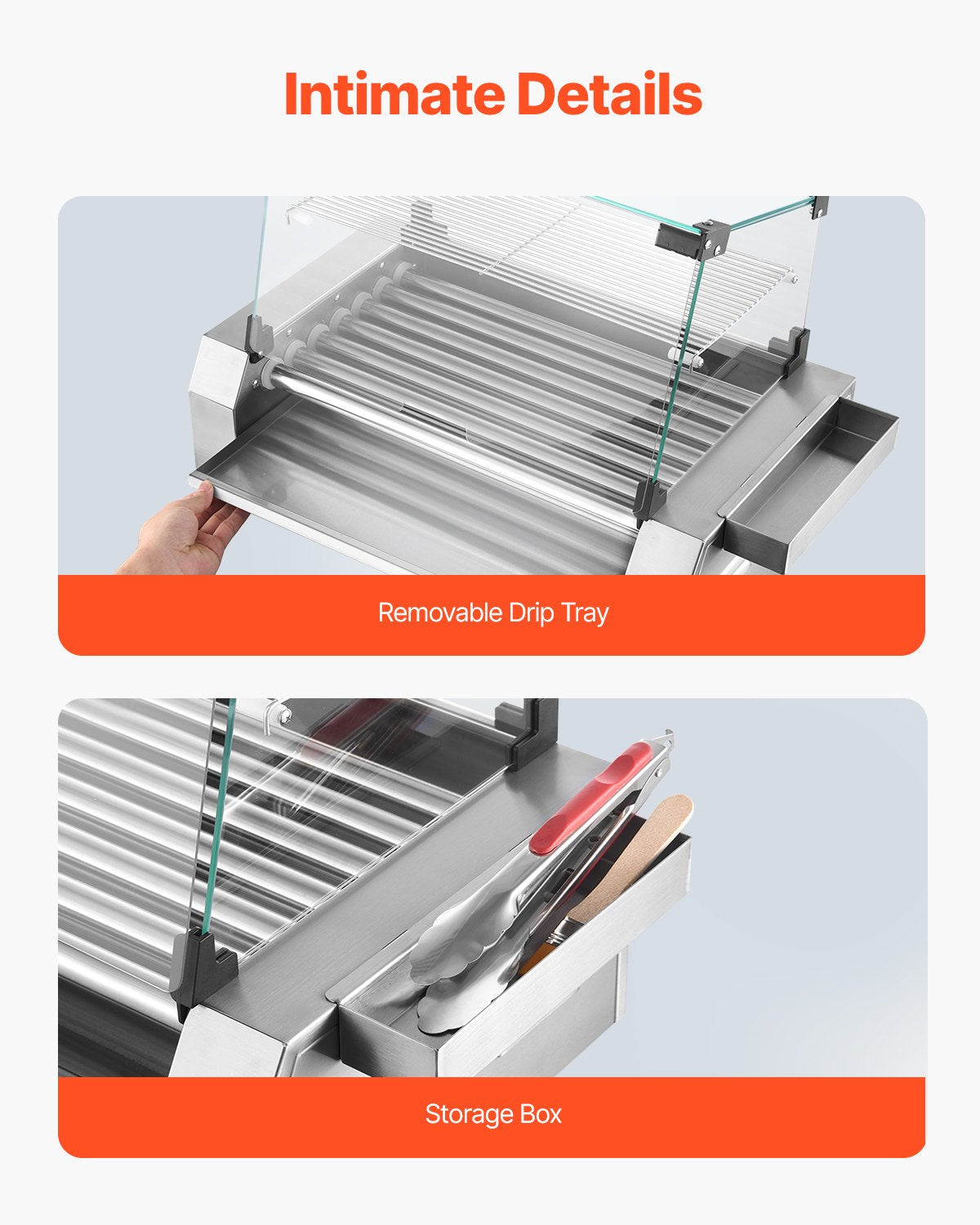 Intimate Details

Removable Drip Tray

Storage Box