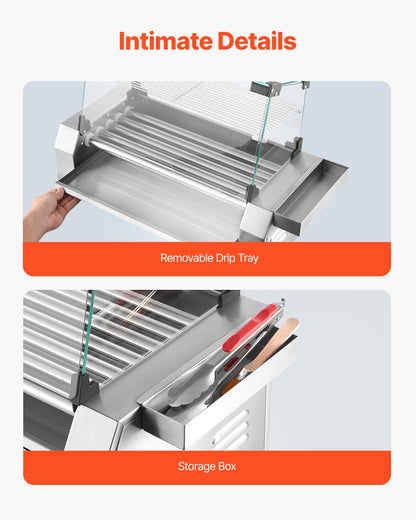 Intimate Details

Removable Drip Tray

Storage Box