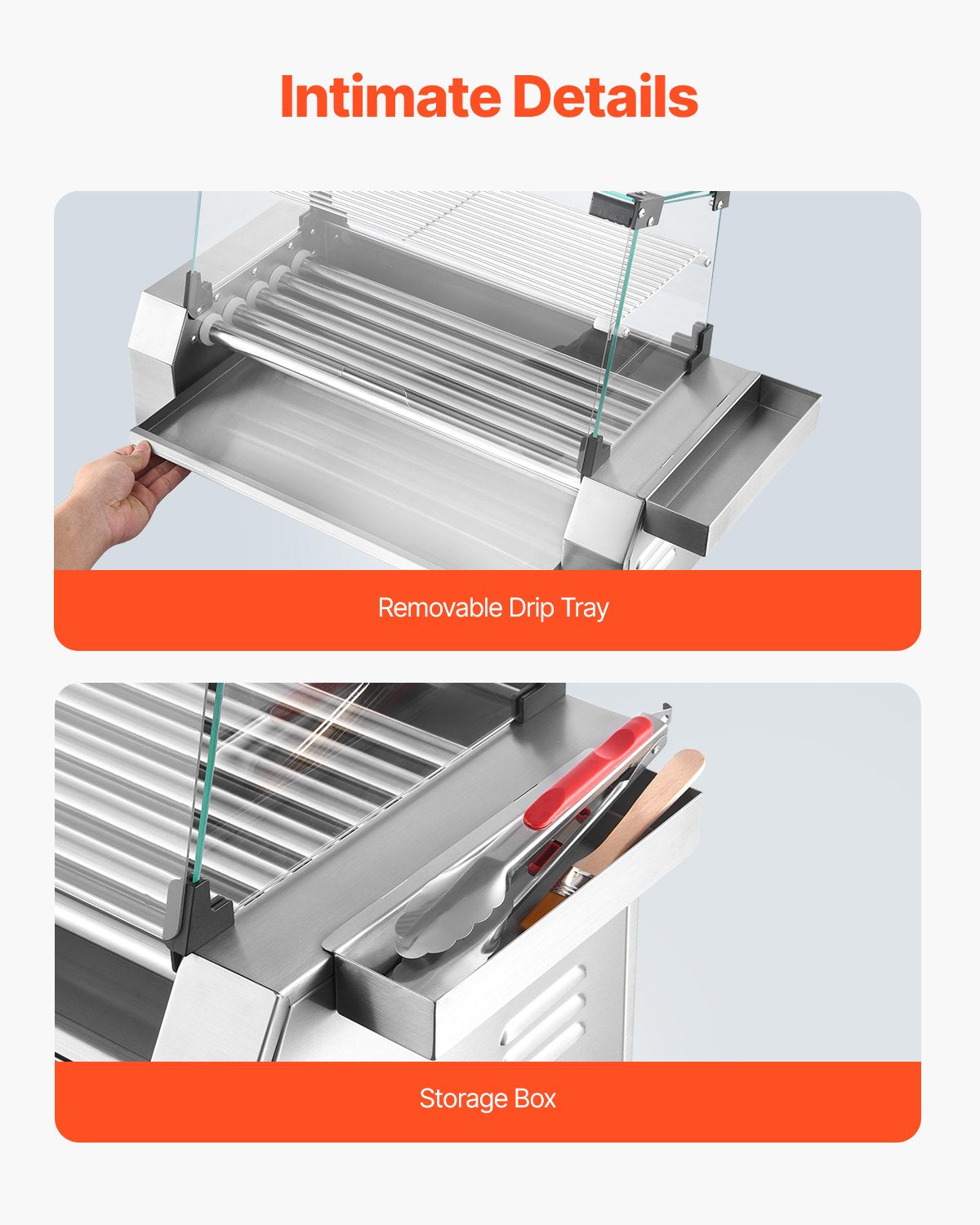 Intimate Details

Removable Drip Tray

Storage Box