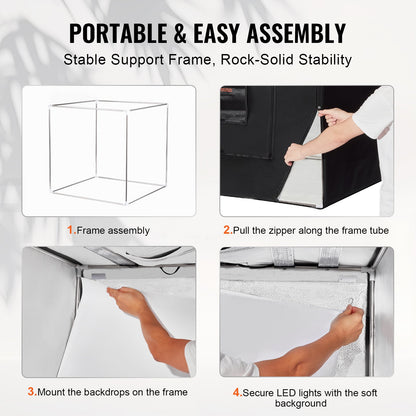 PORTABLE & EASY ASSEMBLY

Stable Support Frame, Rock-Solid Stability

1.Frame assembly

2.Pull the zipper along the frame tube

3.Mount the backdrops on the frame

4.Secure LED lights with the soft background