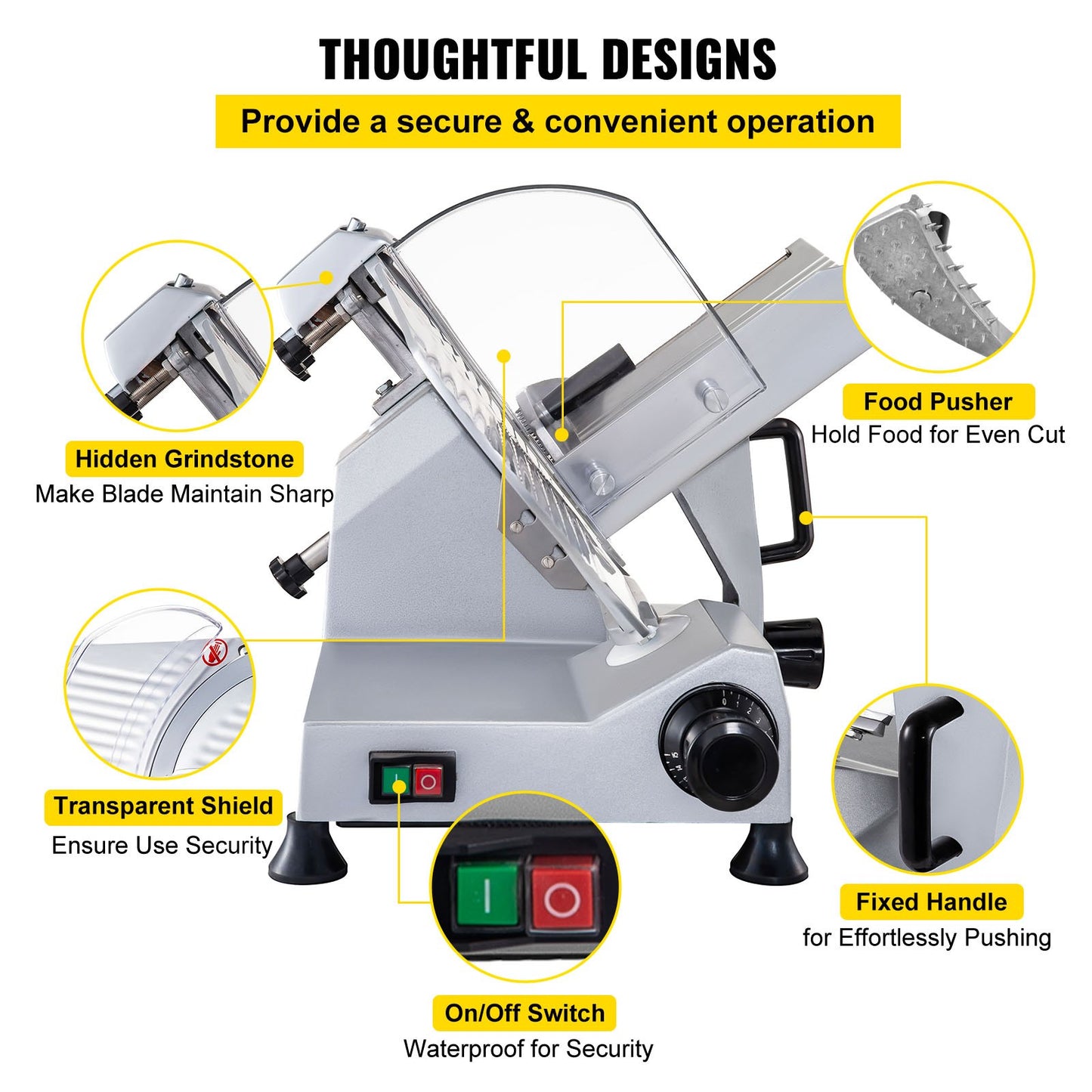 THOUGHTFUL DESIGNS

Provide a secure & convenient operation

Hidden Grindstone
Make Blade Maintain Sharp

Food Pusher
Hold Food for Even Cut

Transparent Shield
Ensure Use Security

Fixed Handle
for Effortlessly Pushing

On/Off Switch
Waterproof for Security