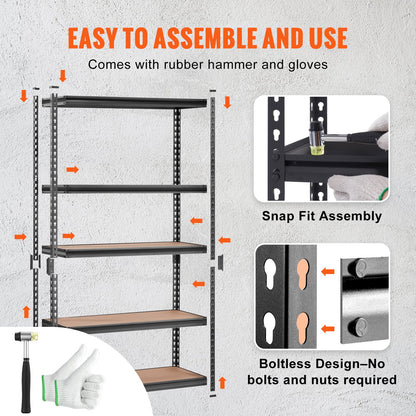 EASY TO ASSEMBLE AND USE

Comes with rubber hammer and gloves

Snap Fit Assembly

Boltless Design–No bolts and nuts required