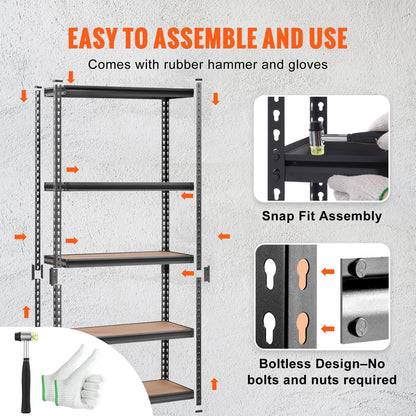 EASY TO ASSEMBLE AND USE

Comes with rubber hammer and gloves

Snap Fit Assembly

Boltless Design–No bolts and nuts required