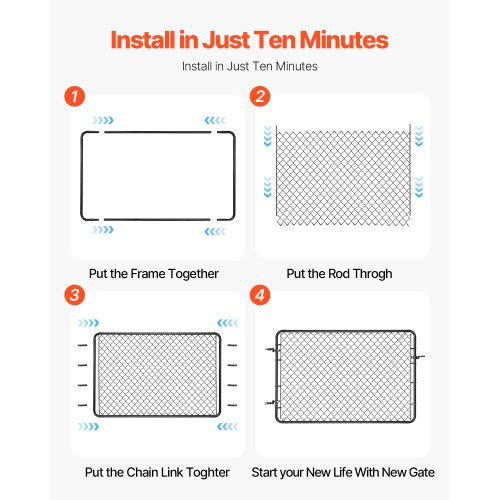 Install in Just Ten Minutes

Install in Just Ten Minutes

1

Put the Frame Together

2

Put the Rod Throgh

3

Put the Chain Link Toghter

4

Start your New Life With New Gate