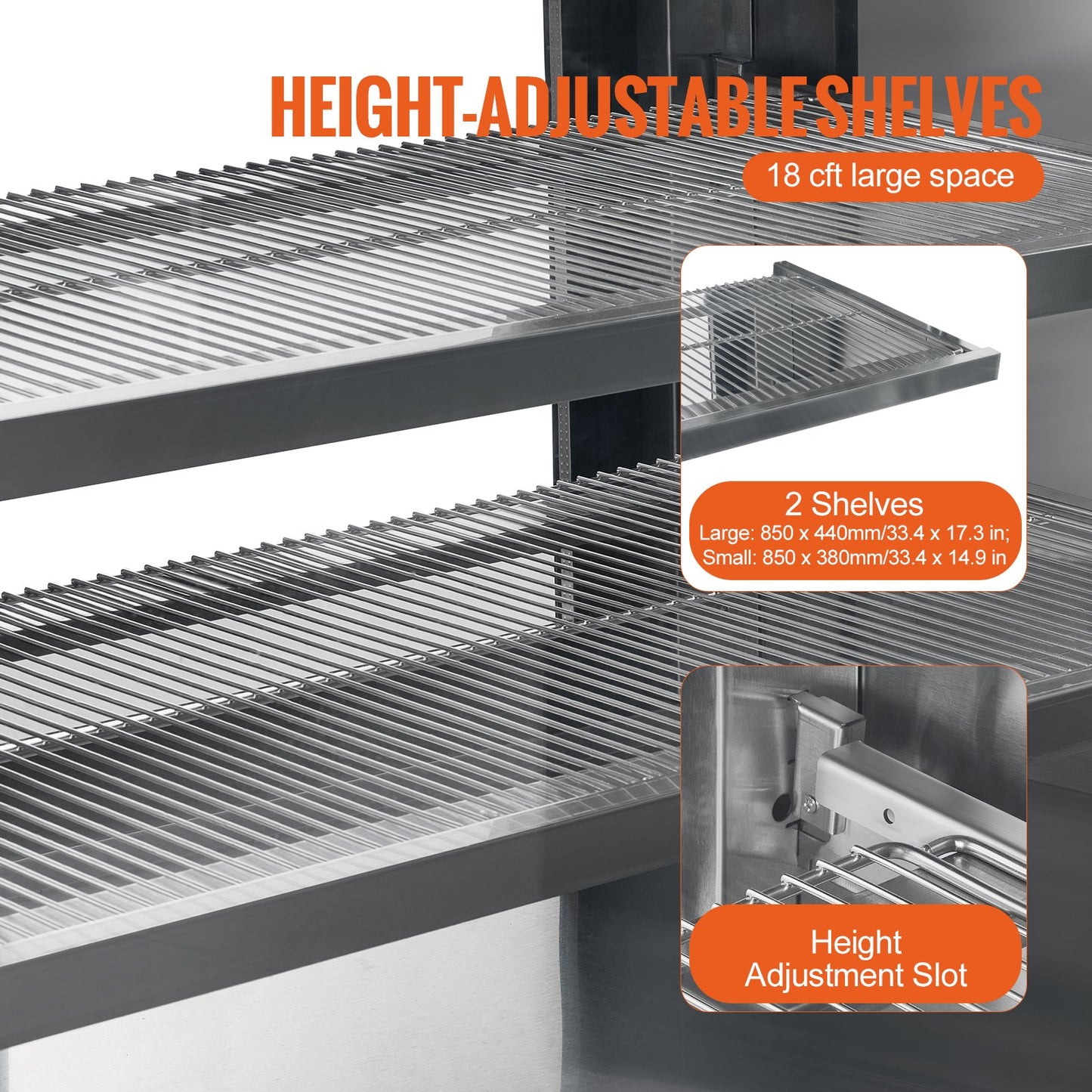 HEIGHT-ADJUSTABLE SHELVES

18 cft large space

2 Shelves
Large: 850 x 440mm/33.4 x 17.3 in;
Small: 850 x 380mm/33.4 x 14.9 in

Height
Adjustment Slot