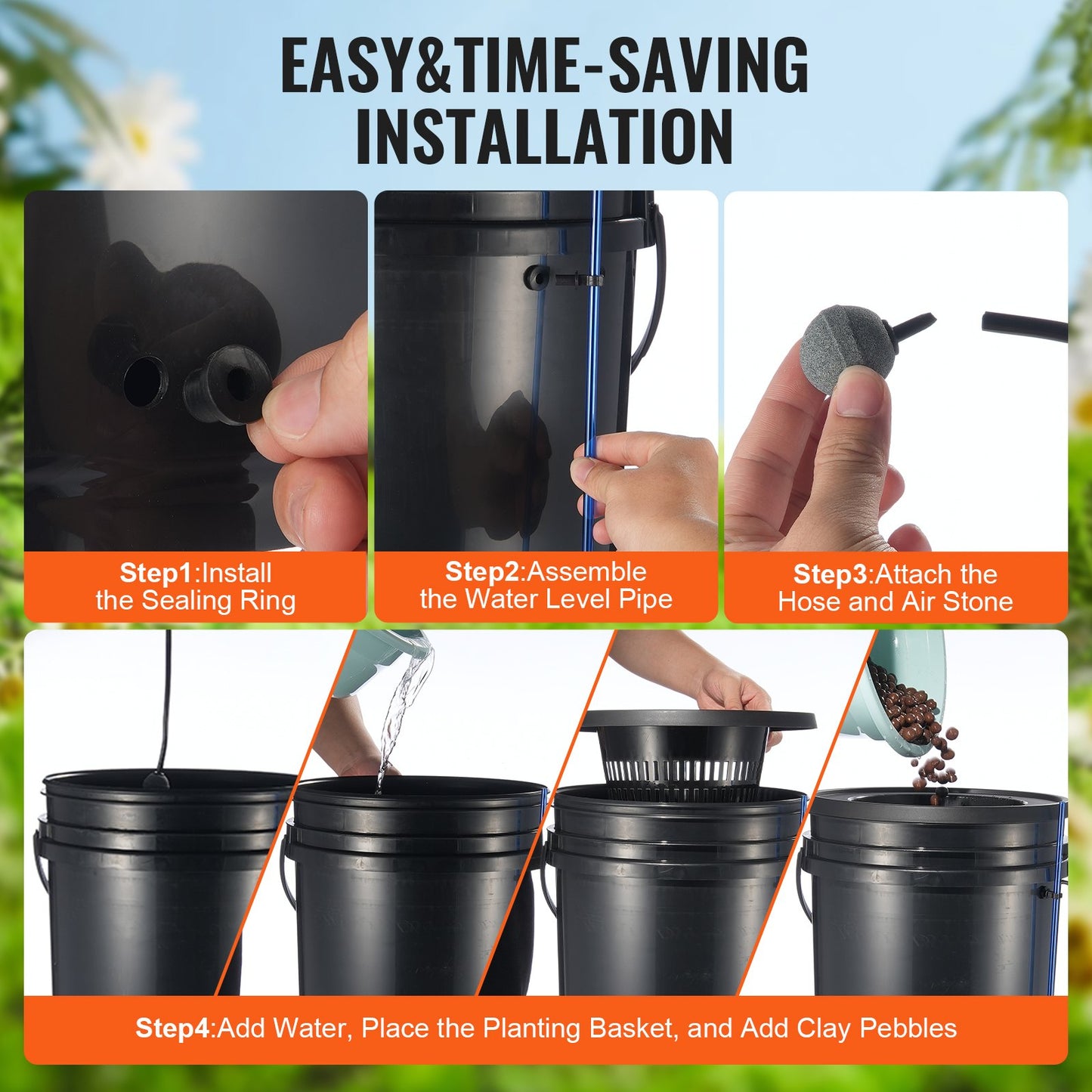 EASY&TIME-SAVING INSTALLATION

Step1:Install the Sealing Ring

Step2:Assemble the Water Level Pipe

Step3:Attach the Hose and Air Stone

Step4:Add Water, Place the Planting Basket, and Add Clay Pebbles