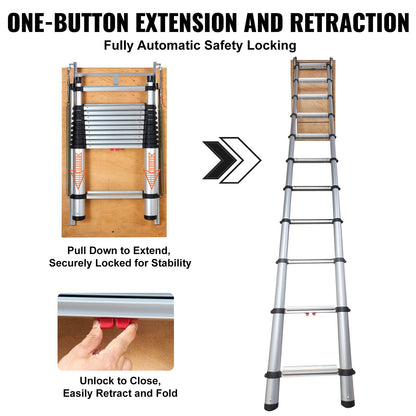 ONE-BUTTON EXTENSION AND RETRACTION
Fully Automatic Safety Locking

Pull Down to Extend,
Securely Locked for Stability

Unlock to Close,
Easily Retract and Fold