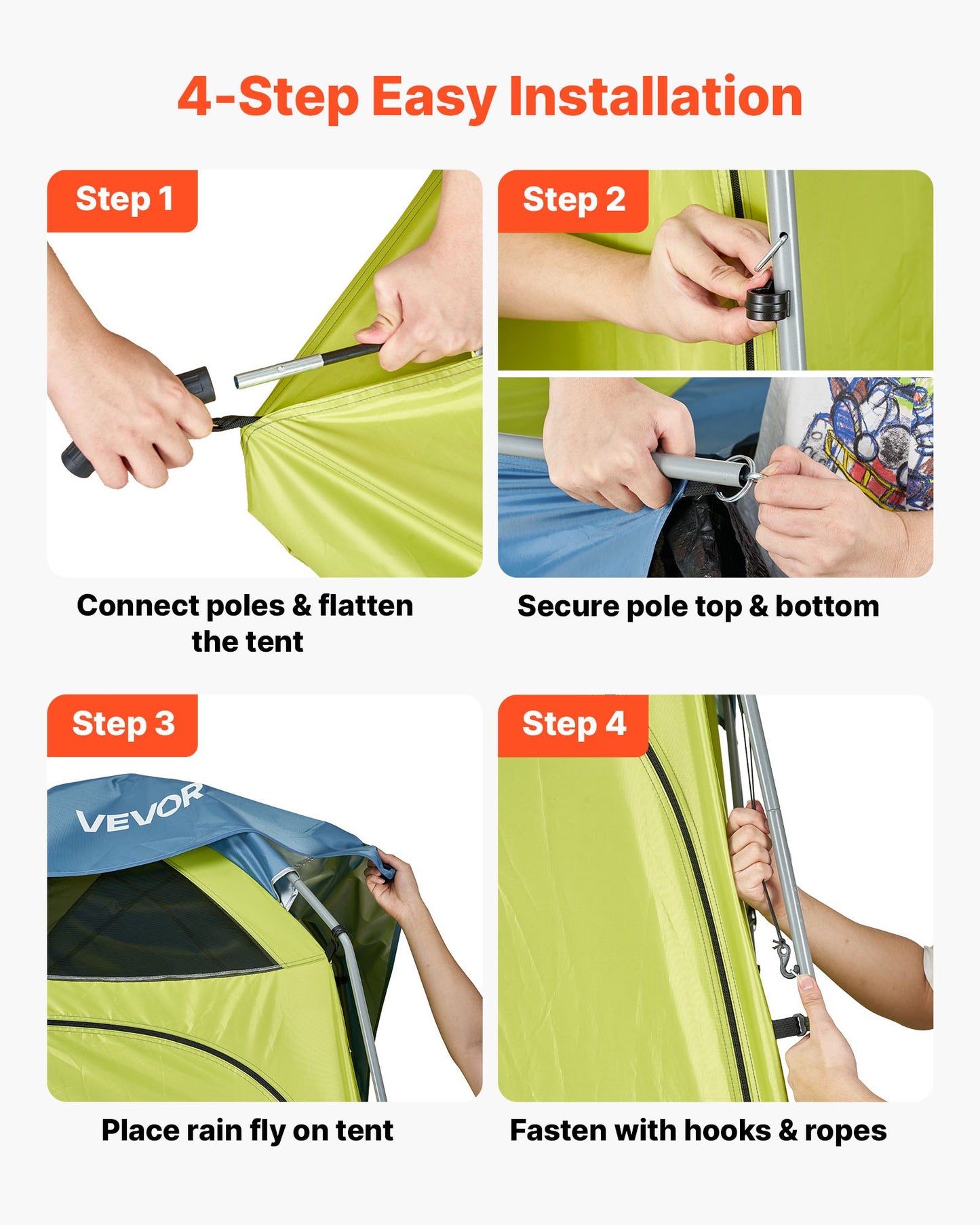 4-Step Easy Installation

Step 1

Connect poles & flatten the tent

Step 2

Secure pole top & bottom

Step 3

VEVOR

Place rain fly on tent

Step 4

Fasten with hooks & ropes