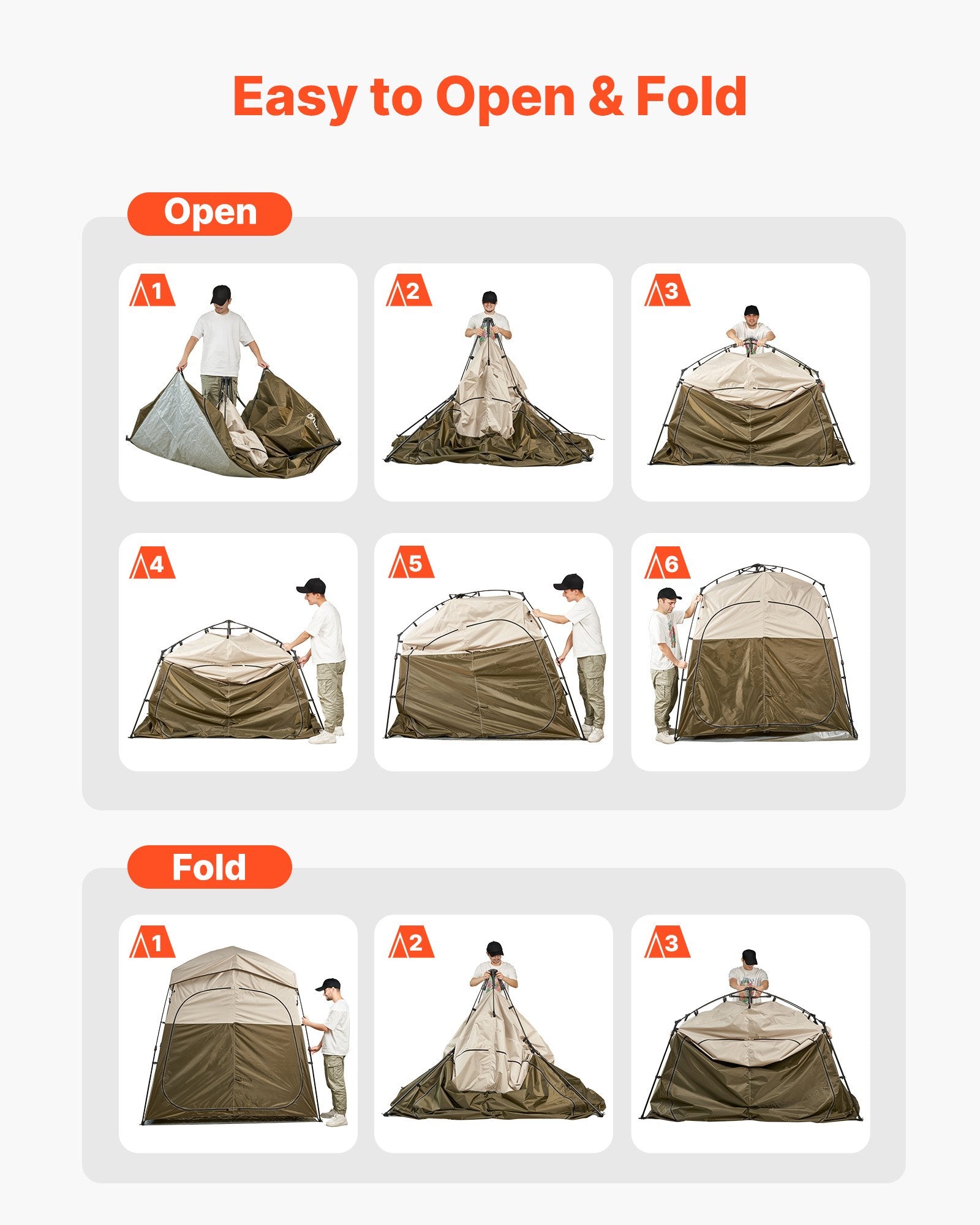 Easy to Open & Fold

Open

1

2

3

4

5

6

Fold

1

2

3