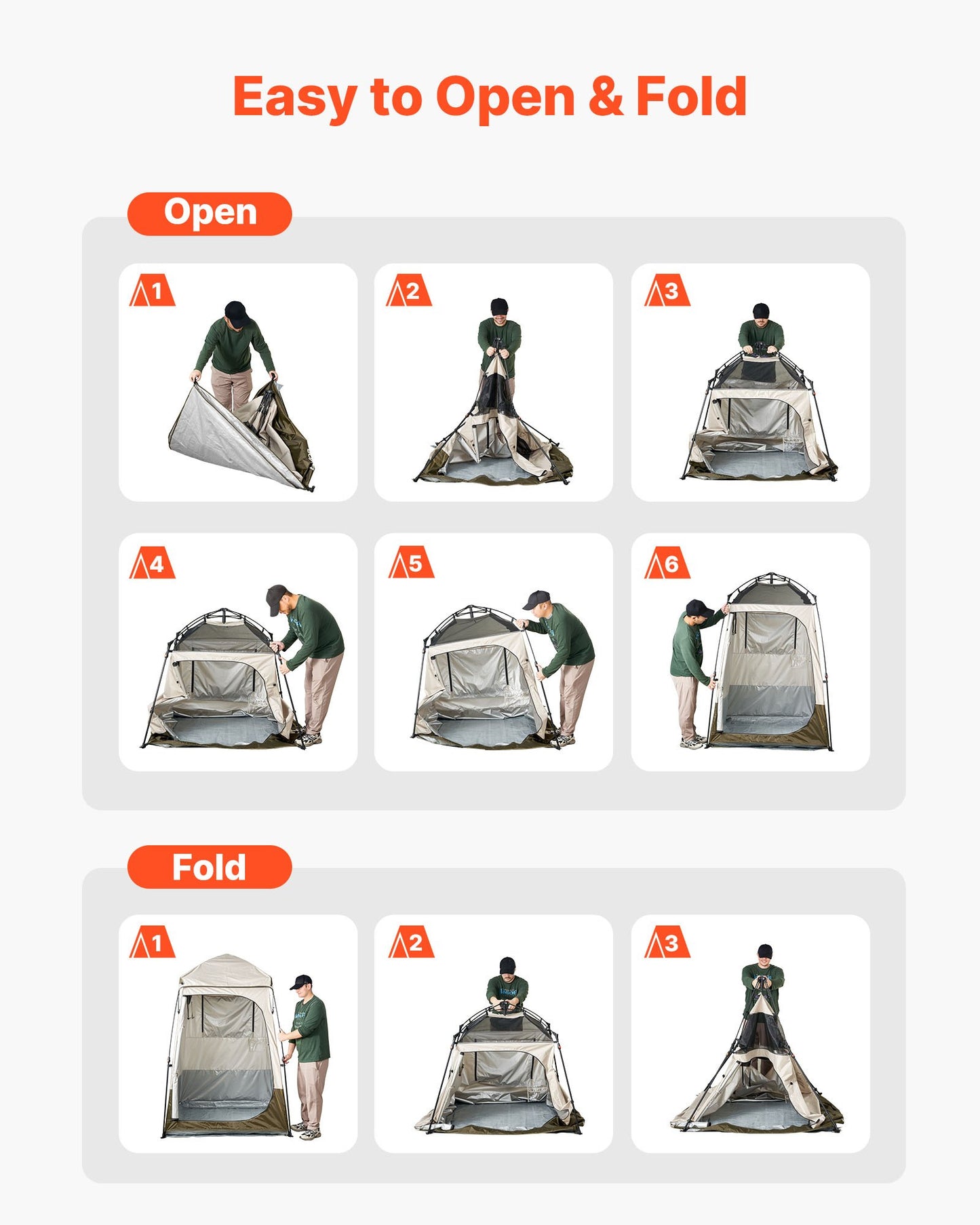 Easy to Open & Fold

Open

1

2

3

4

5

6

Fold

1

2

3